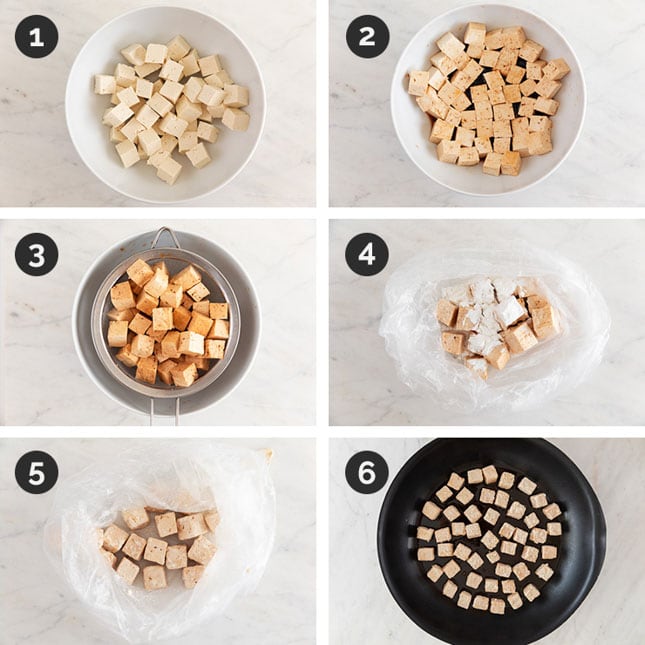 1

2

3

4

5

6